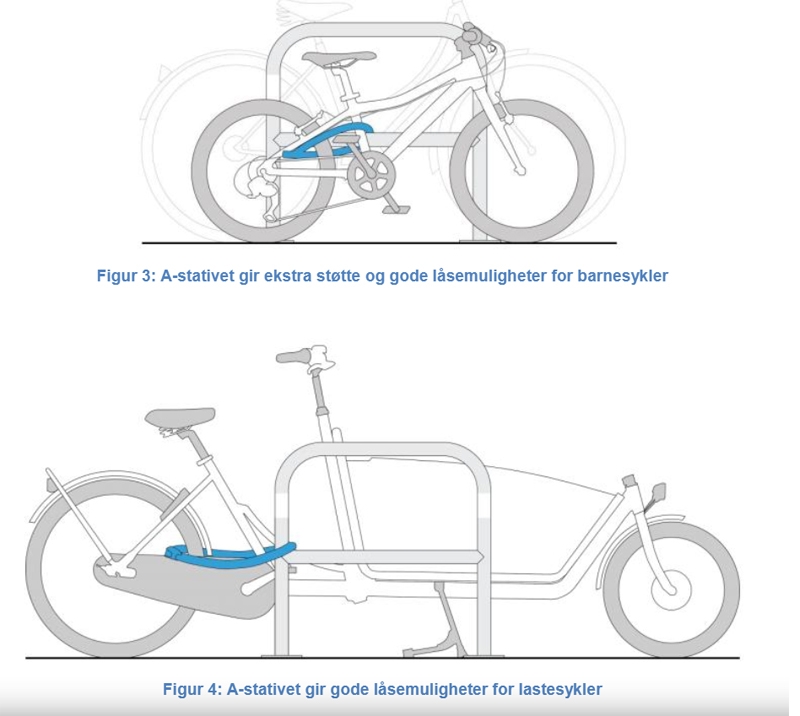 Figur 3: A-stativet gir ekstra støtte og gode låsemuligheter for barnesykler

Figur 4: A-stativet gir gode låsemuligheter for lastesykler